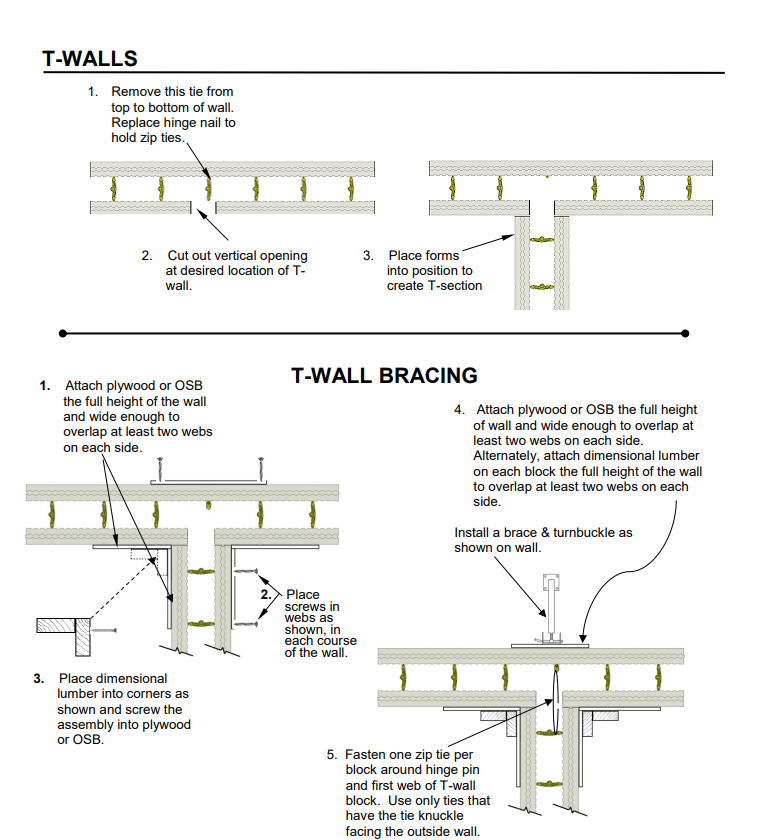 T-WALLS

1. Remove this tie from top to bottom of wall. Replace hinge nail to hold zip ties.

2. Cut out vertical opening at desired location of T-wall.

3. Place forms into position to create T-section

T-WALL BRACING

1. Attach plywood or OSB the full height of the wall and wide enough to overlap at least two webs on each side.

2. Place screws in webs as shown, in each course of the wall.

3. Place dimensional lumber into corners as shown and screw the assembly into plywood or OSB.

4. Attach plywood or OSB the full height of wall and wide enough to overlap at least two webs on each side. Alternately, attach dimensional lumber on each block the full height of the wall to overlap at least two webs on each side.

Install a brace & turnbuckle as shown on wall.

5. Fasten one zip tie per block around hinge pin and first web of T-wall block. Use only ties that have the tie knuckle facing the outside wall.